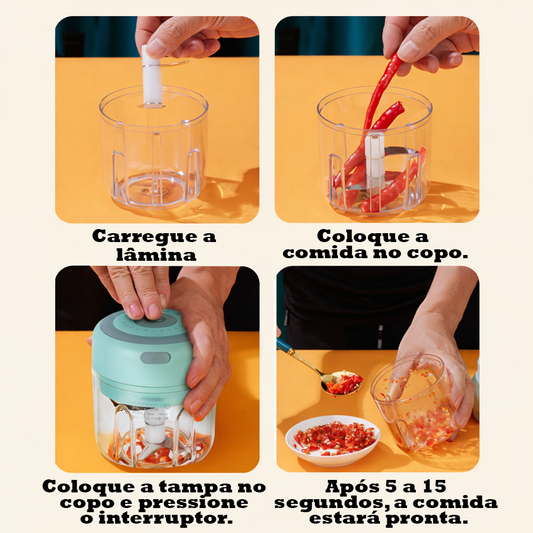 Carregue a lâmina

Coloque a comida no copo.

Coloque a tampa no copo e pressione o interruptor.

Após 5 a 15 segundos, a comida estará pronta.